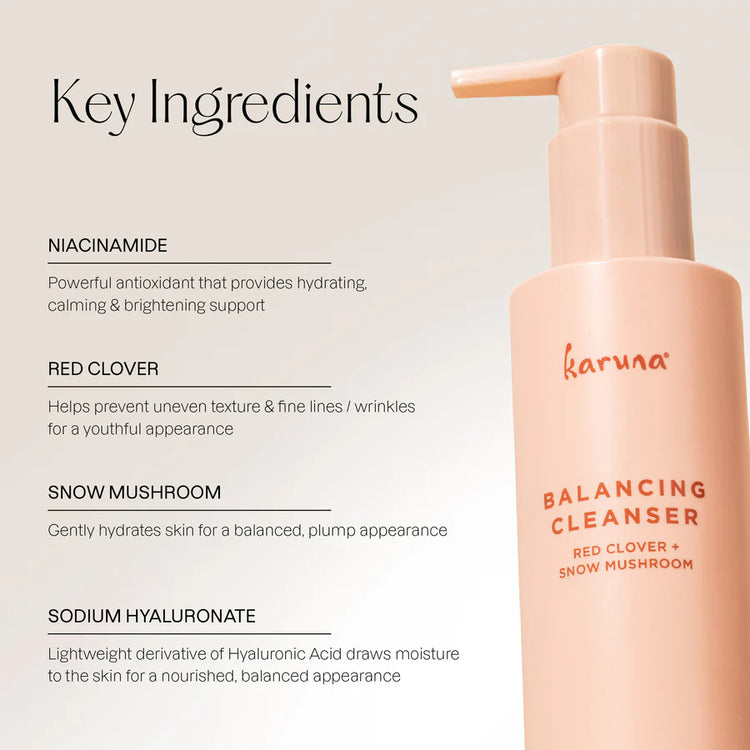 Key Ingredients

NIACINAMIDE

Powerful antioxidant that provides hydrating, calming & brightening support

RED CLOVER

Helps prevent uneven texture & fine lines / wrinkles for a youthful appearance

SNOW MUSHROOM

Gently hydrates skin for a balanced, plump appearance

SODIUM HYALURONATE

Lightweight derivative of Hyaluronic Acid draws moisture to the skin for a nourished, balanced appearance

karuna

BALANCING CLEANSER

RED CLOVER + SNOW MUSHROOM